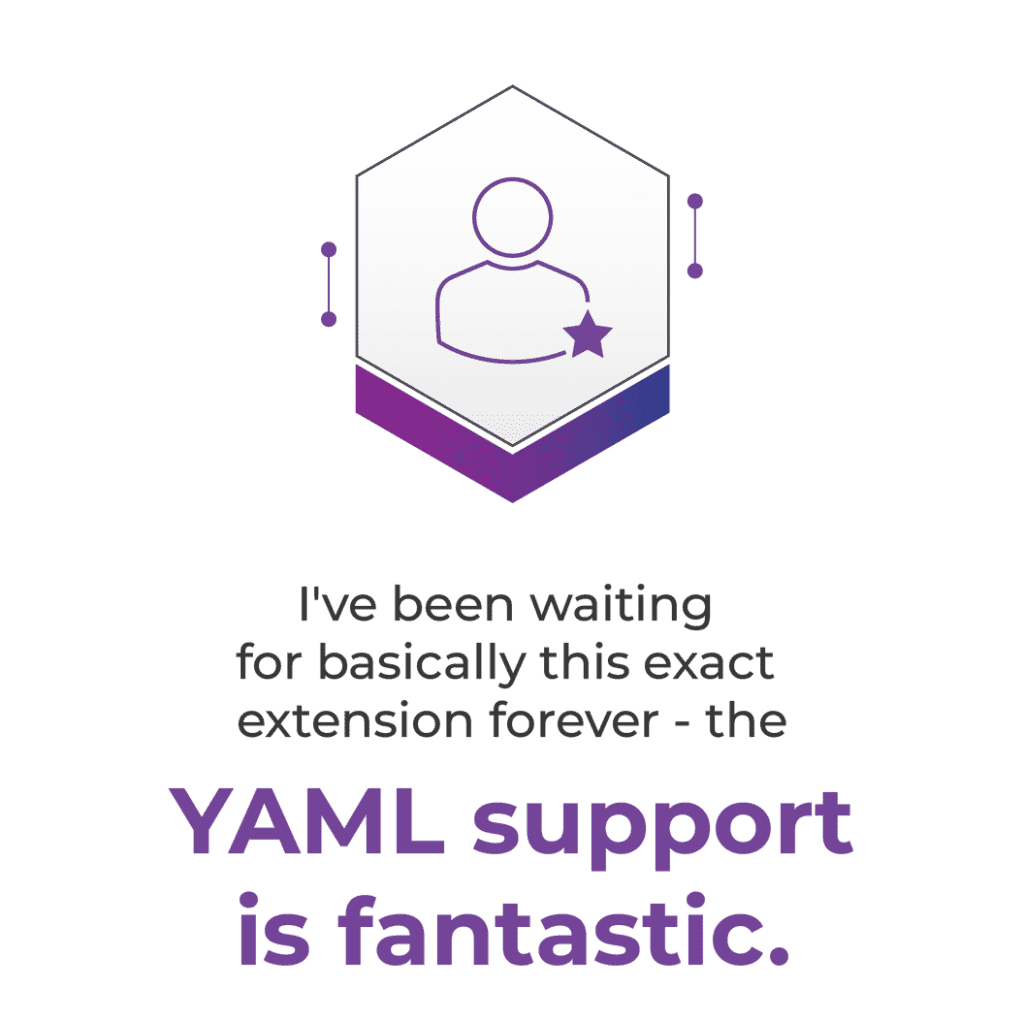 I've been waiting for basically this exact extension forever - the

YAML support is fantastic.