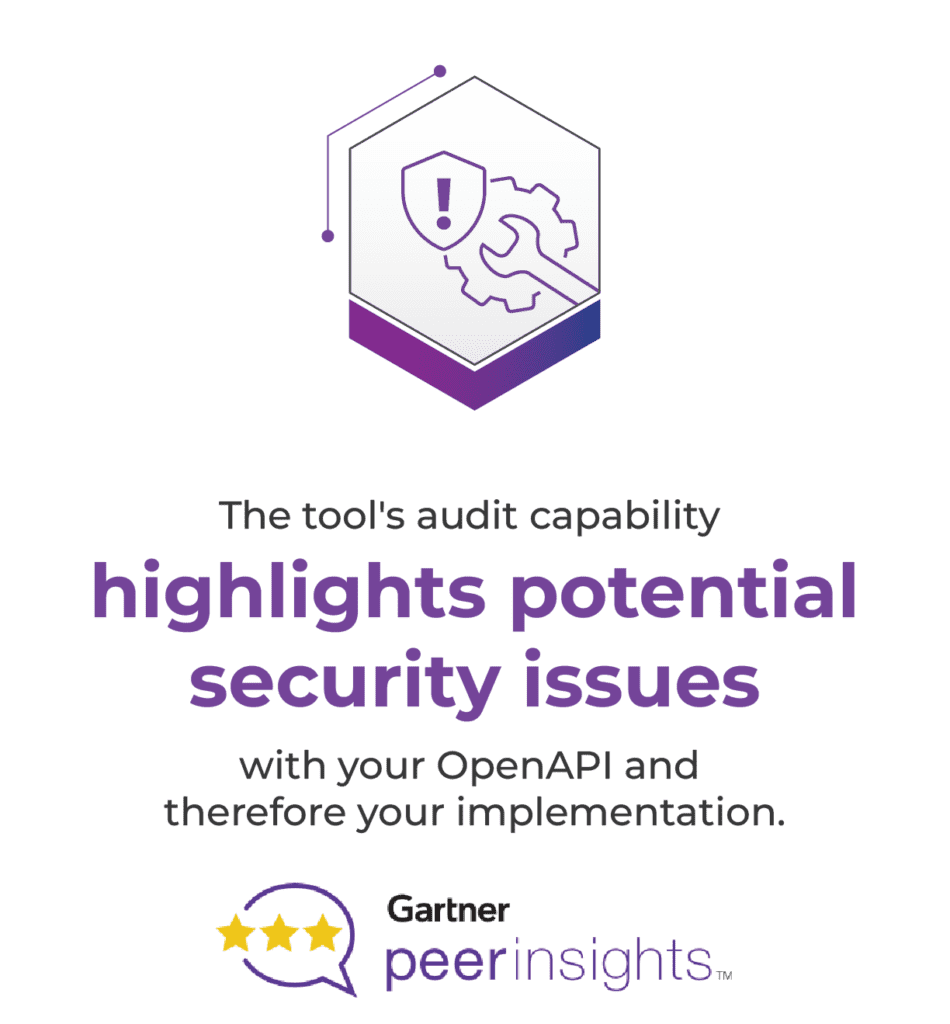 The tool's audit capability
highlights potential security issues
with your OpenAPI and therefore your implementation.

Gartner
peerinsights™